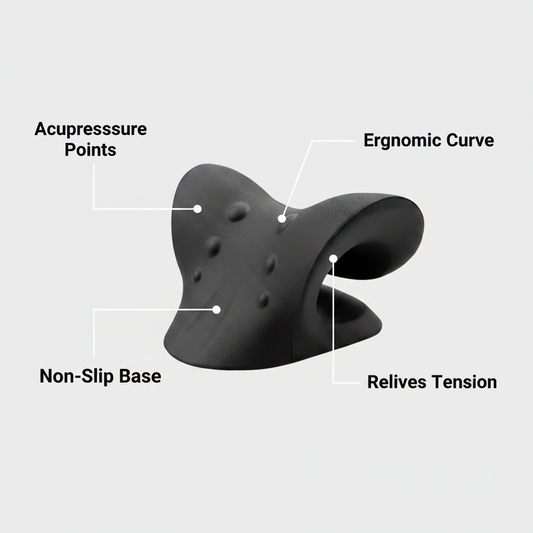 Acupresssure Points

Ergnomic Curve

Non-Slip Base

Relives Tension